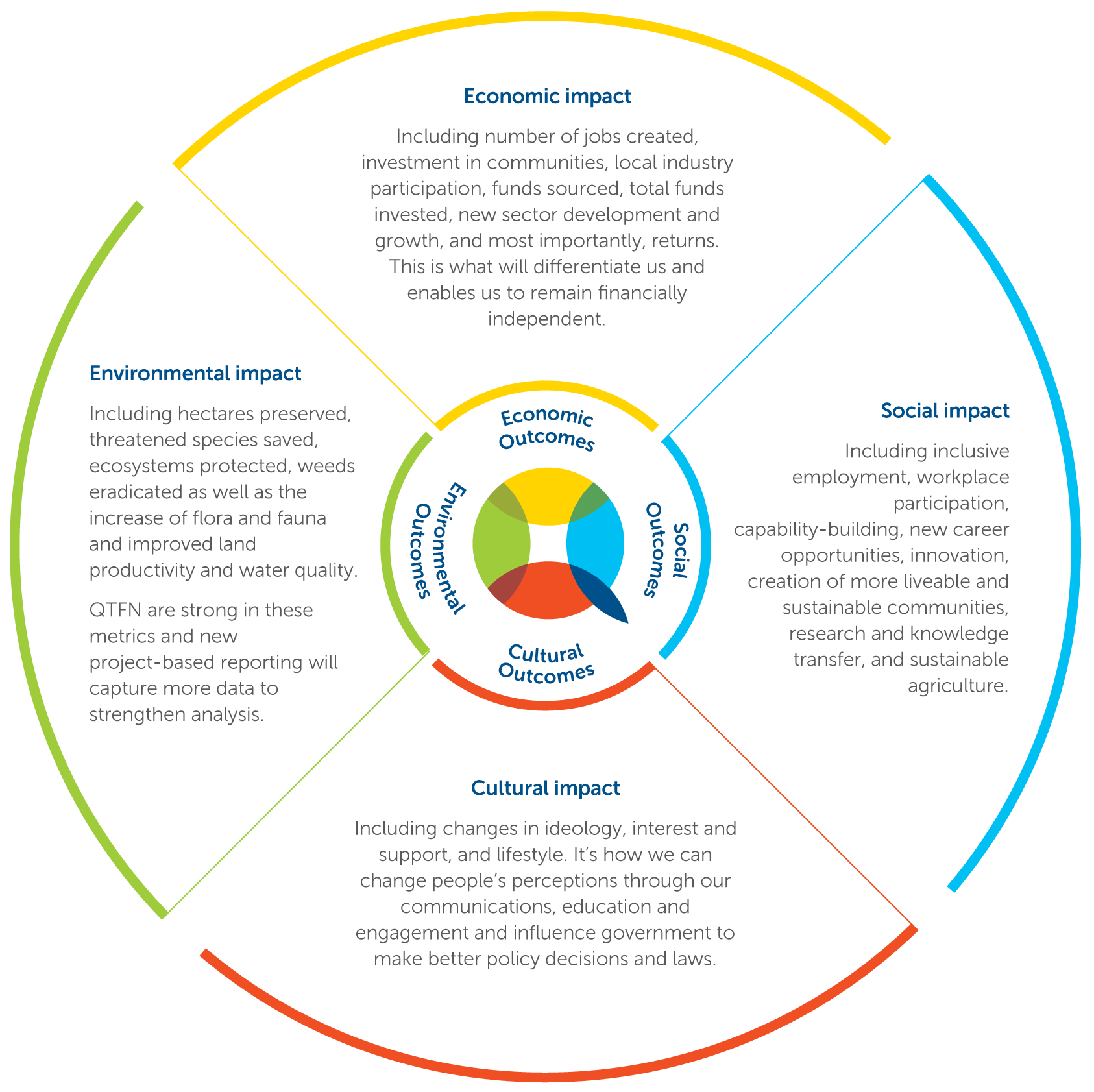 Economic impact

Including number of jobs created, investment in communities, local industry participation, funds sourced, total funds invested, new sector development and growth, and most importantly, returns. This is what will differentiate us and enables us to remain financially independent.

Environmental impact

Including hectares preserved, threatened species saved, ecosystems protected, weeds eradicated as well as the increase of flora and fauna and improved land productivity and water quality.

QTFN are strong in these metrics and new project-based reporting will capture more data to strengthen analysis.

Economic Outcomes

Environmental Outcomes

Social Outcomes

Cultural Outcomes

Social impact

Including inclusive employment, workplace participation, capability-building, new career opportunities, innovation, creation of more liveable and sustainable communities, research and knowledge transfer, and sustainable agriculture.

Cultural impact

Including changes in ideology, interest and support, and lifestyle. It's how we can change people's perceptions through our communications, education and engagement and influence government to make better policy decisions and laws.