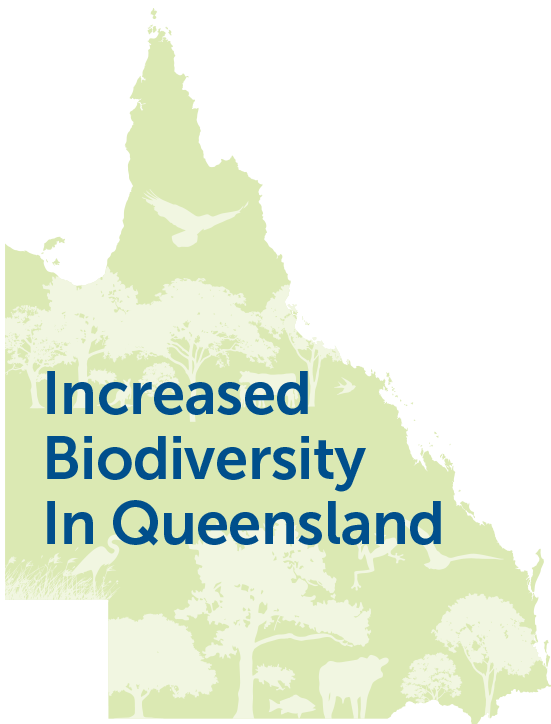 Increased Biodiversity In Queensland